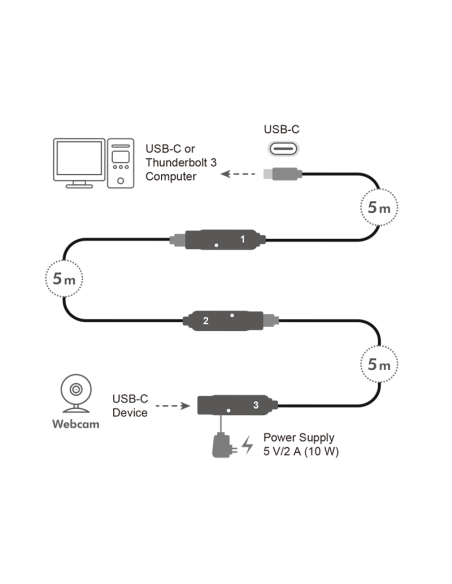 USB-C

USB-C or
Thunderbolt 3
Computer

5 m

1

5 m

2

5 m

Webcam

USB-C
Device

3

Power Supply
5 V/2 A (10 W)