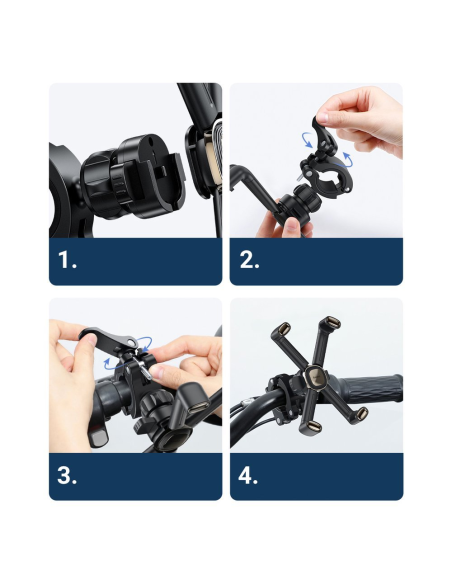 1.

2.

3.

4.