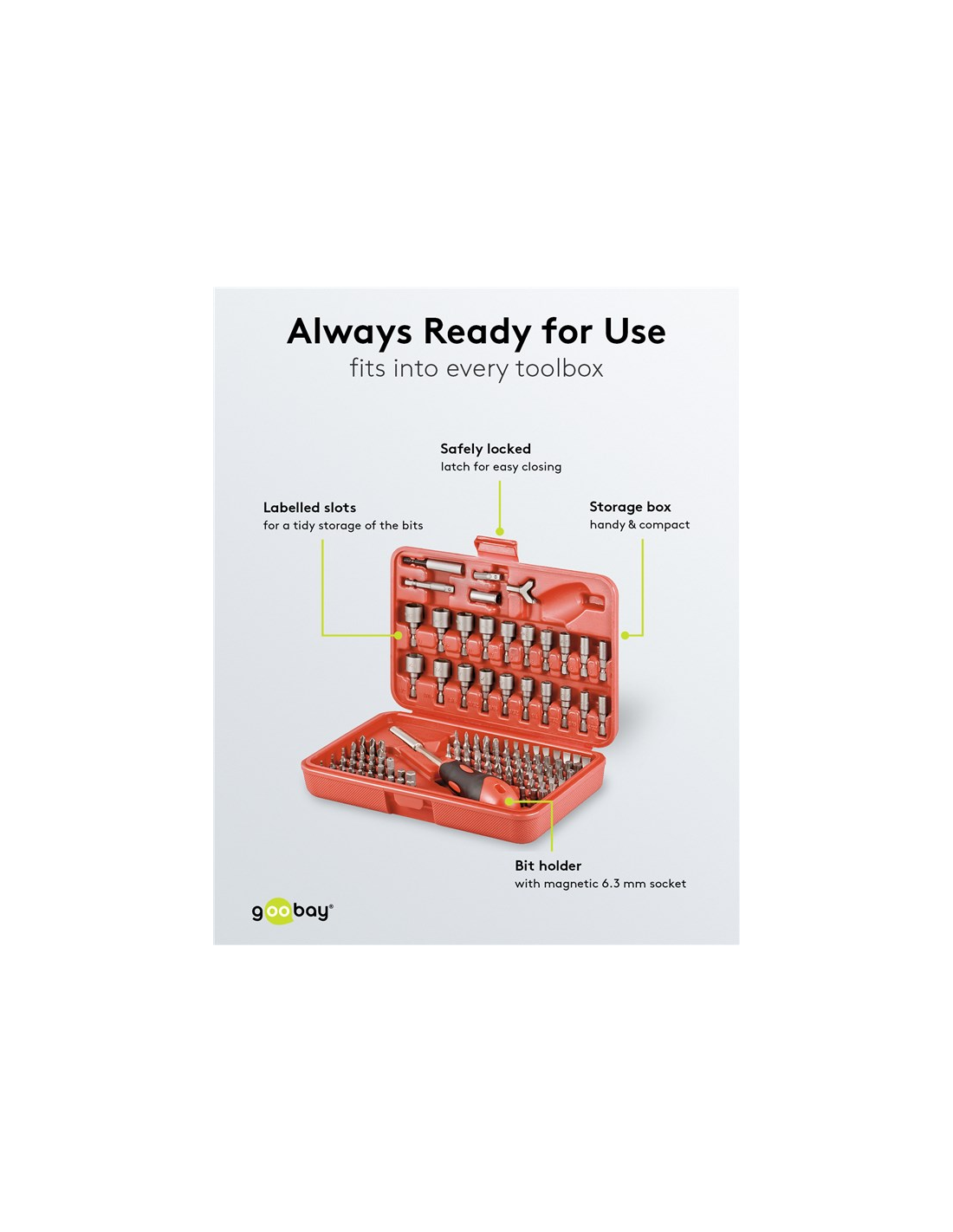 Always Ready for Use
fits into every toolbox

Safely locked
latch for easy closing

Labelled slots
for a tidy storage of the bits

Storage box
handy & compact

Bit holder
with magnetic 6.3 mm socket

goobay®