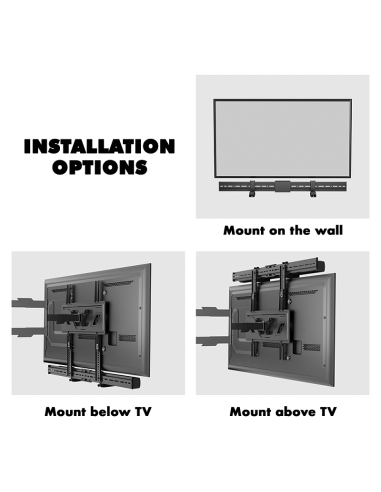 INSTALLATION OPTIONS

Mount on the wall

Mount below TV

Mount above TV